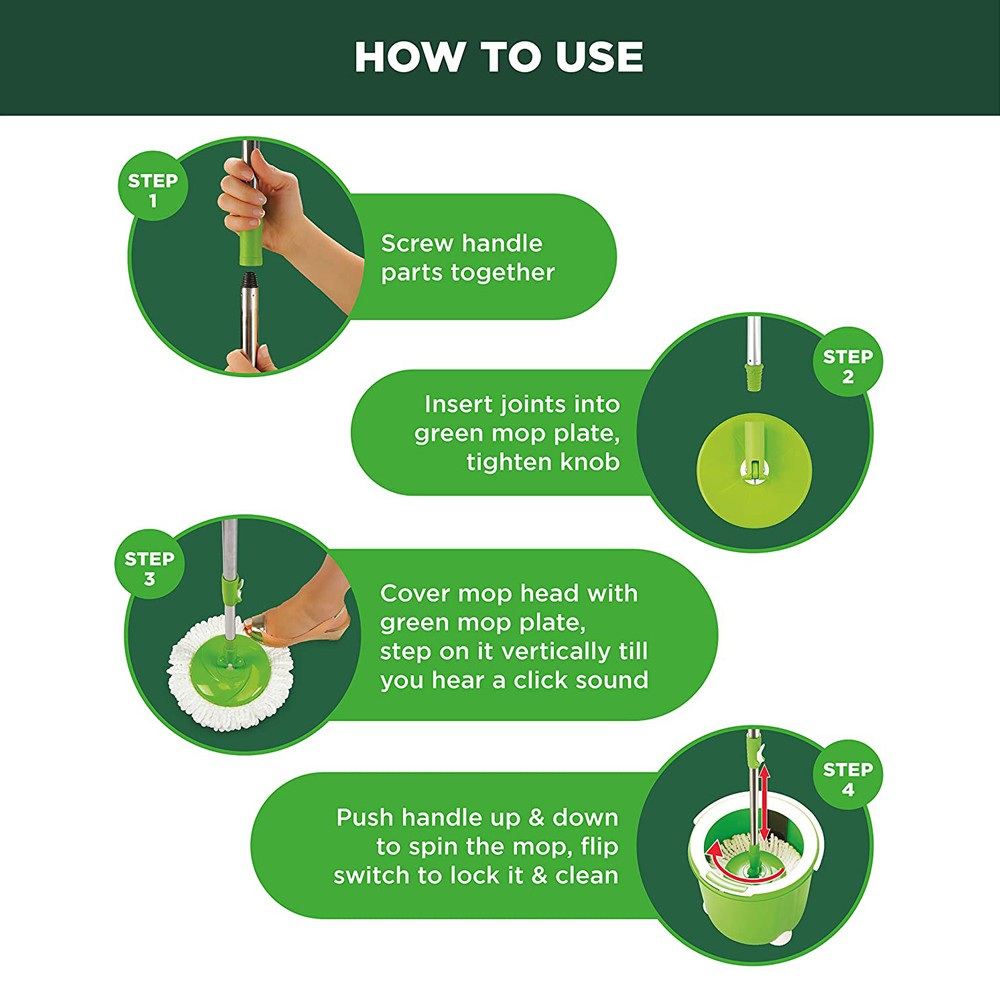 HOW TO USE

STEP 1

Screw handle parts together

STEP 2

Insert joints into green mop plate, tighten knob

STEP 3

Cover mop head with green mop plate, step on it vertically till you hear a click sound

STEP 4

Push handle up & down to spin the mop, flip switch to lock it & clean